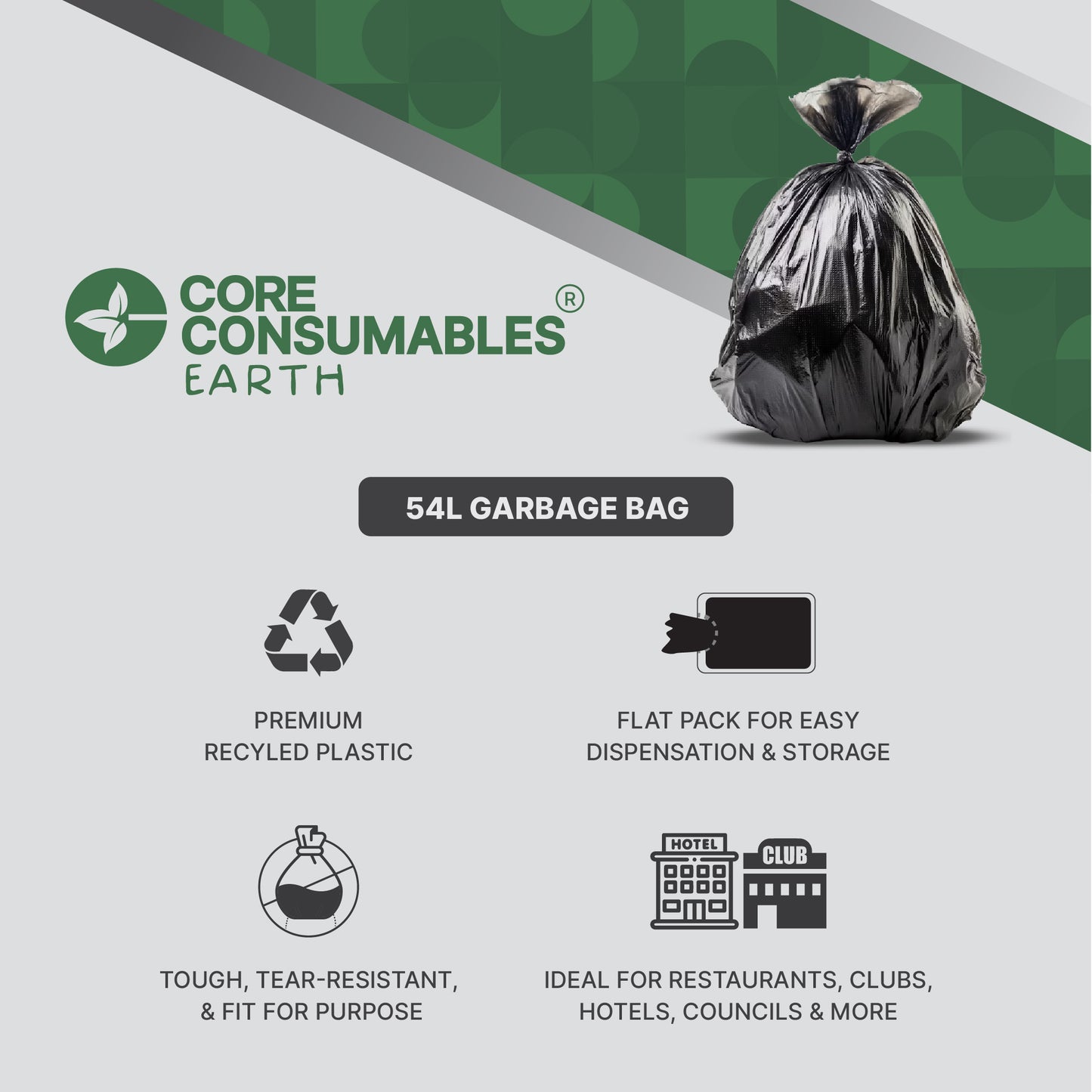 CORE CONSUMABLES®
EARTH

54L GARBAGE BAG

PREMIUM RECYLED PLASTIC

FLAT PACK FOR EASY DISPENSATION & STORAGE

TOUGH, TEAR-RESISTANT, & FIT FOR PURPOSE

HOTEL

CLUB

IDEAL FOR RESTAURANTS, CLUBS, HOTELS, COUNCILS & MORE