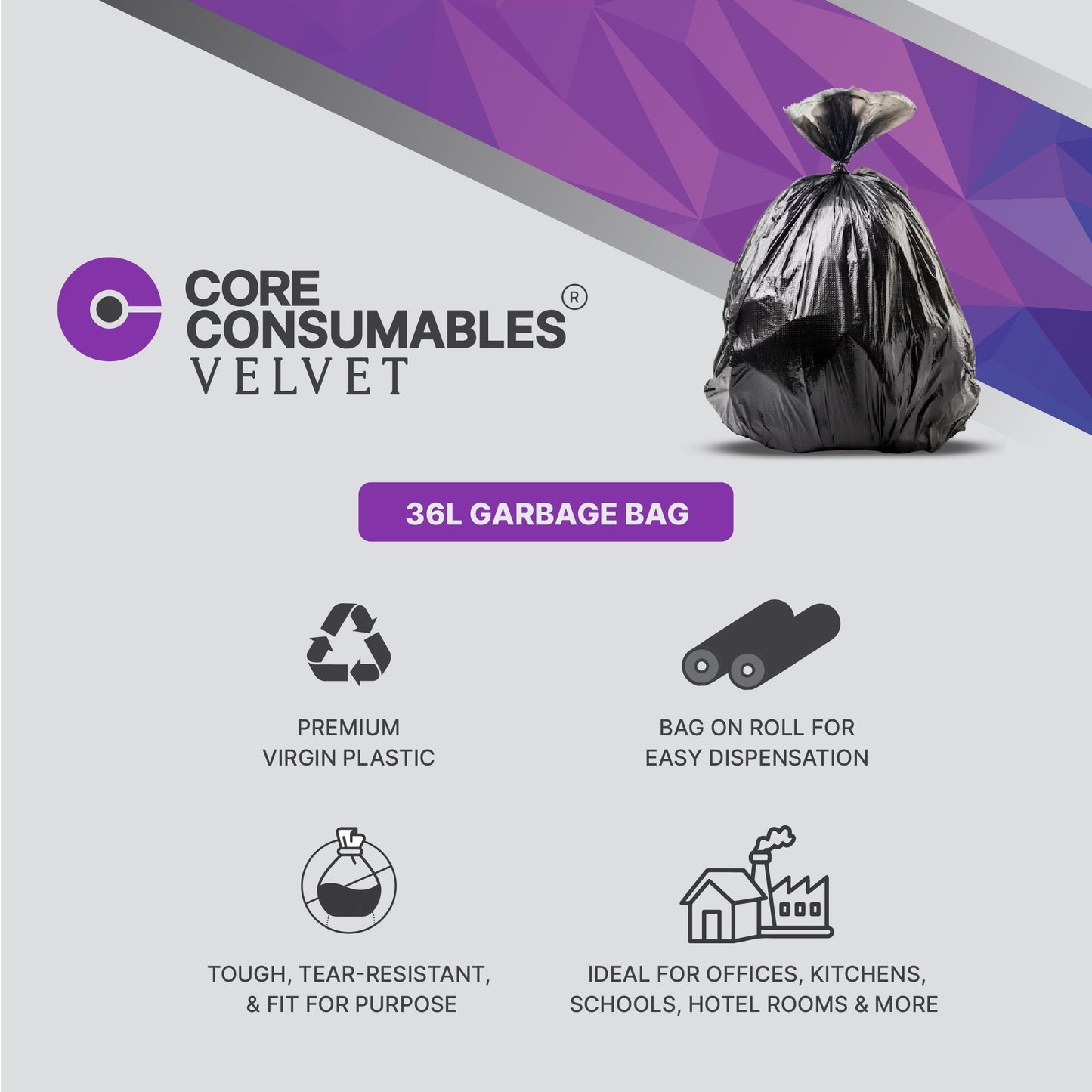 CORE CONSUMABLES®
VELVET

36L GARBAGE BAG

PREMIUM
VIRGIN PLASTIC

BAG ON ROLL FOR
EASY DISPENSATION

TOUGH, TEAR-RESISTANT,
& FIT FOR PURPOSE

IDEAL FOR OFFICES, KITCHENS,
SCHOOLS, HOTEL ROOMS & MORE