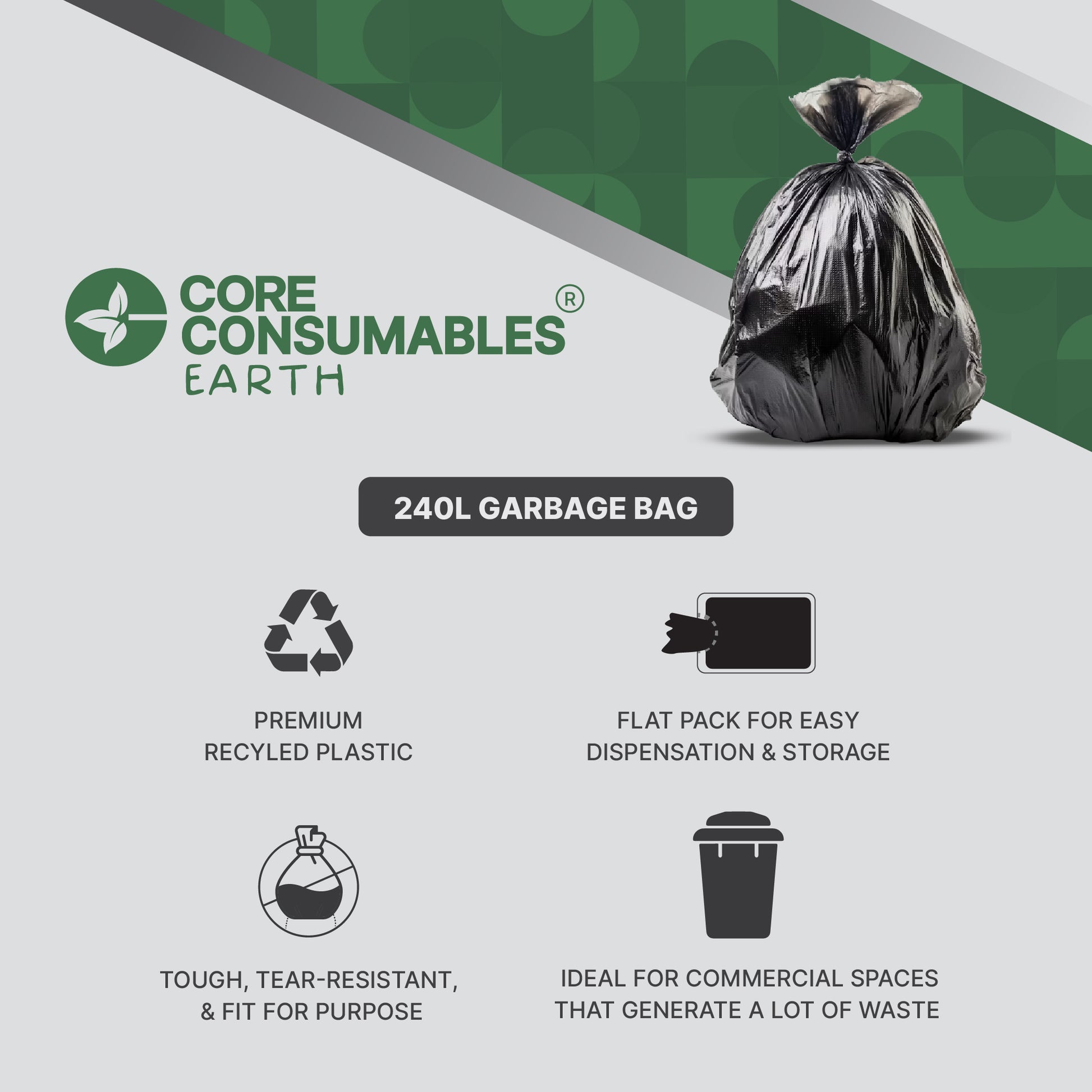 CORE CONSUMABLES®
EARTH

240L GARBAGE BAG

PREMIUM RECYLED PLASTIC

FLAT PACK FOR EASY DISPENSATION & STORAGE

TOUGH, TEAR-RESISTANT, & FIT FOR PURPOSE

IDEAL FOR COMMERCIAL SPACES THAT GENERATE A LOT OF WASTE